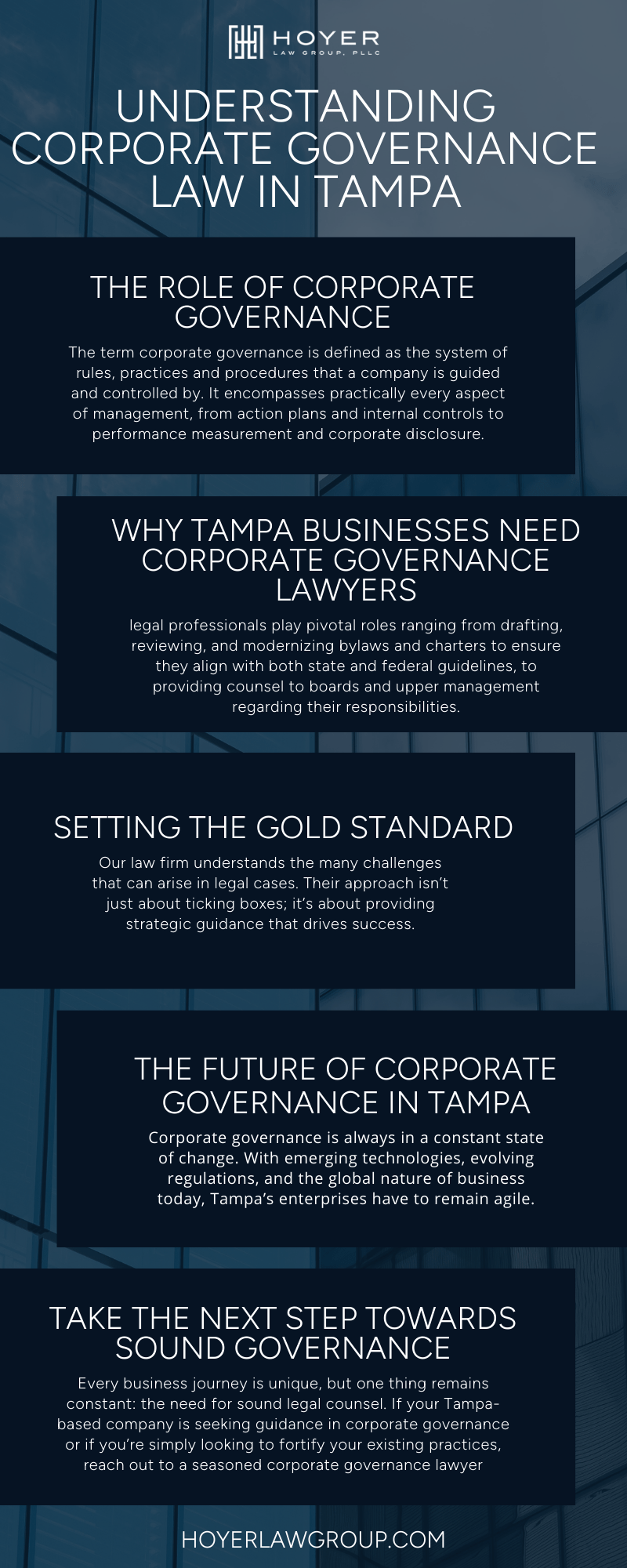 HOYER
LAW GROUP, PLLC

UNDERSTANDING CORPORATE GOVERNANCE LAW IN TAMPA

THE ROLE OF CORPORATE GOVERNANCE

The term corporate governance is defined as the system of rules, practices and procedures that a company is guided and controlled by. It encompasses practically every aspect of management, from action plans and internal controls to performance measurement and corporate disclosure.

WHY TAMPA BUSINESSES NEED CORPORATE GOVERNANCE LAWYERS

legal professionals play pivotal roles ranging from drafting, reviewing, and modernizing bylaws and charters to ensure they align with both state and federal guidelines, to providing counsel to boards and upper management regarding their responsibilities.

SETTING THE GOLD STANDARD

Our law firm understands the many challenges that can arise in legal cases. Their approach isn't just about ticking boxes; it's about providing strategic guidance that drives success.

THE FUTURE OF CORPORATE GOVERNANCE IN TAMPA

Corporate governance is always in a constant state of change. With emerging technologies, evolving regulations, and the global nature of business today, Tampa's enterprises have to remain agile.

TAKE THE NEXT STEP TOWARDS SOUND GOVERNANCE

Every business journey is unique, but one thing remains constant: the need for sound legal counsel. If your Tampa-based company is seeking guidance in corporate governance or if you're simply looking to fortify your existing practices, reach out to a seasoned corporate governance lawyer

HOYERLAWGROUP.COM